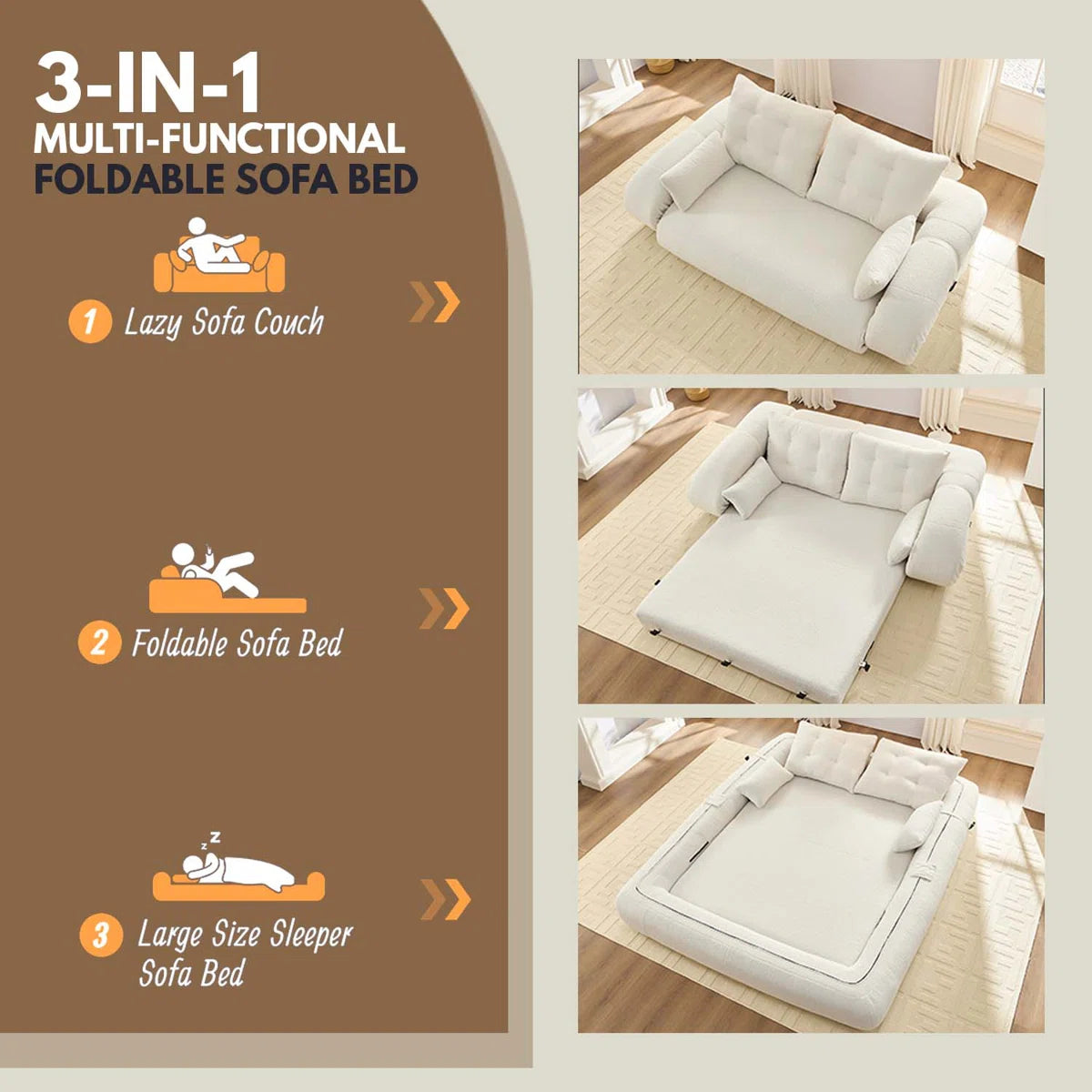 3-IN-1
MULTI-FUNCTIONAL
FOLDABLE SOFA BED

1 Lazy Sofa Couch

2 Foldable Sofa Bed

z z

3 Large Size Sleeper Sofa Bed